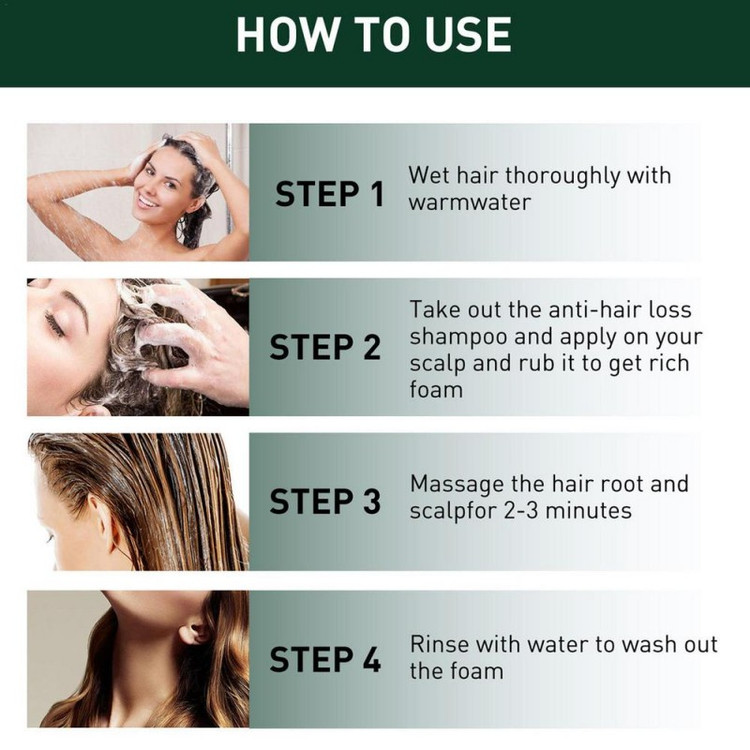 HOW TO USE

STEP 1 Wet hair thoroughly with warmwater

STEP 2 Take out the anti-hair loss shampoo and apply on your scalp and rub it to get rich foam

STEP 3 Massage the hair root and scalpfor 2-3 minutes

STEP 4 Rinse with water to wash out the foam